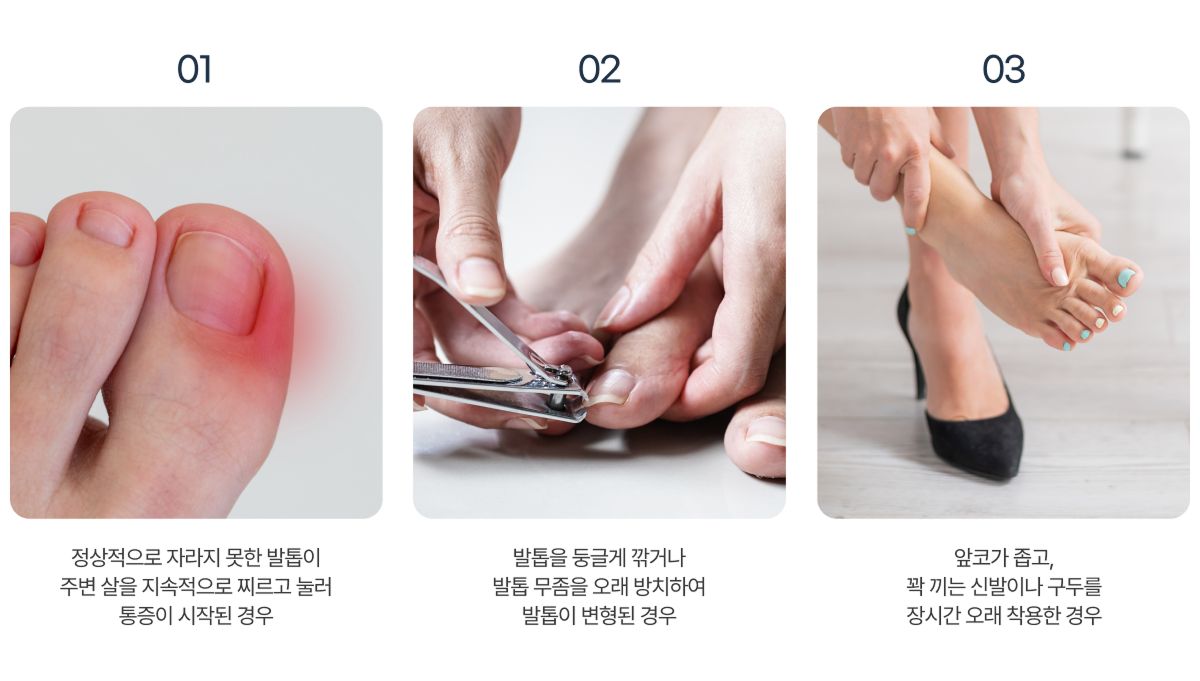 01

정상적으로 자라지 못한 발톱이
주변 살을 지속적으로 찌르고 눌러
통증이 시작된 경우

02

발톱을 둥글게 깎거나
발톱 무좀을 오래 방치하여
발톱이 변형된 경우

03

앞코가 좁고,
꽉 끼는 신발이나 구두를
장시간 오래 착용한 경우