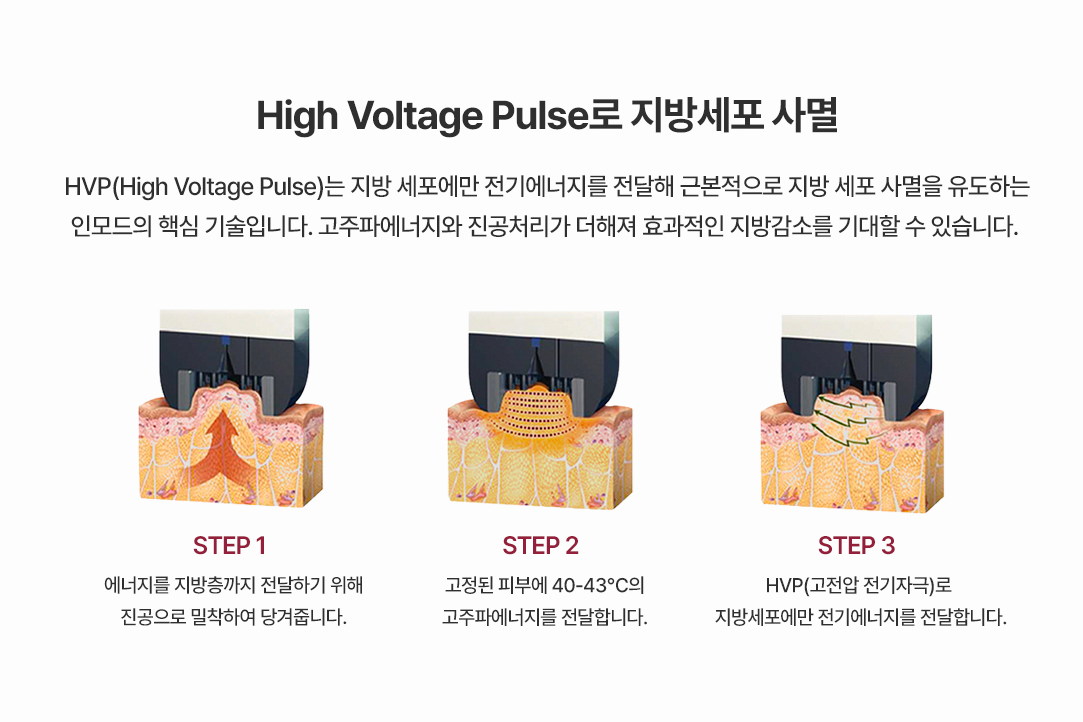 High Voltage Pulse로 지방세포 사멸

HVP(High Voltage Pulse)는 지방 세포에만 전기에너지를 전달해 근본적으로 지방 세포 사멸을 유도하는 인모드의 핵심 기술입니다. 고주파에너지와 진공처리가 더해져 효과적인 지방감소를 기대할 수 있습니다.

STEP 1

에너지를 지방층까지 전달하기 위해 진공으로 밀착하여 당겨줍니다.

STEP 2

고정된 피부에 40-43°C의 고주파에너지를 전달합니다.

STEP 3

HVP(고전압 전기자극)로 지방세포에만 전기에너지를 전달합니다.